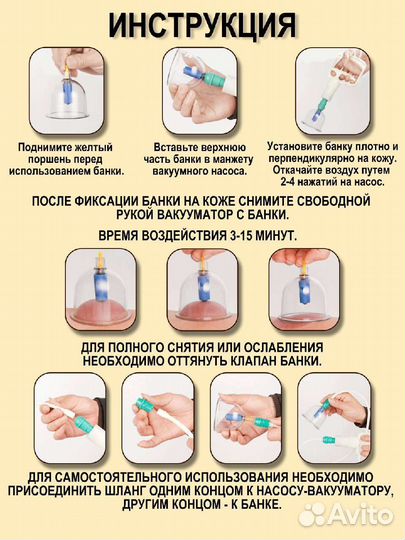 ИНСТРУКЦИЯ

Поднимите желтый поршень перед использованием банки.

Вставьте верхнюю часть банки в манжету вакуумного насоса.

Установите банку плотно и перпендикулярно на кожу. Откачайте воздух путем 2-4 нажатий на насос.

ПОСЛЕ ФИКСАЦИИ БАНКИ НА КОЖЕ СНИМИТЕ СВОБОДНОЙ РУКОЙ ВАКУУМАТОР С БАНКИ.

ВРЕМЯ ВОЗДЕЙСТВИЯ 3-15 МИНУТ.

ДЛЯ ПОЛНОГО СНЯТИЯ ИЛИ ОСЛАБЛЕНИЯ НЕОБХОДИМО ОТТЯНУТЬ КЛАПАН БАНКИ.

ДЛЯ САМОСТОЯТЕЛЬНОГО ИСПОЛЬЗОВАНИЯ НЕОБХОДИМО ПРИСОЕДИНИТЬ ШЛАНГ ОДНИМ КОНЦОМ К НАСОСУ-ВАКУУМАТОРУ, ДРУГИМ КОНЦОМ - К БАНКЕ.

Avito