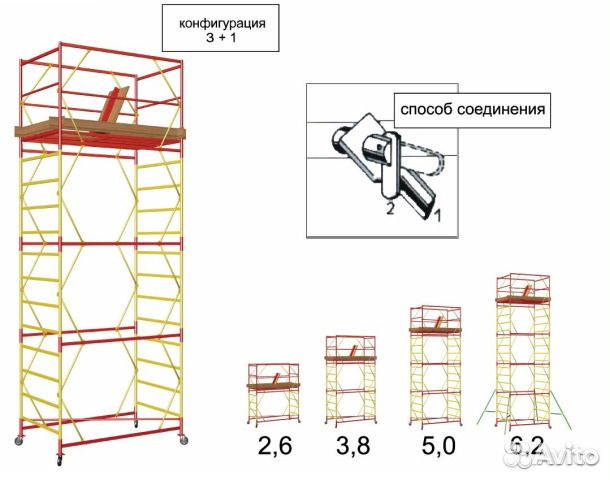 конфигурация
3 + 1

способ соединения

2
1

2,6
3,8
5,0
6,2

Avito