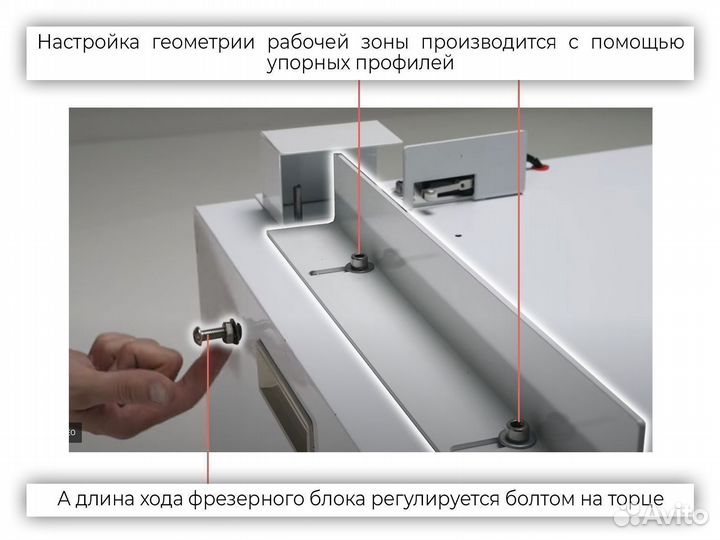 Настройка геометрии рабочей зоны производится с помощью упорных профилей

А длина хода фрезерного блока регулируется болтом на торце

Avito