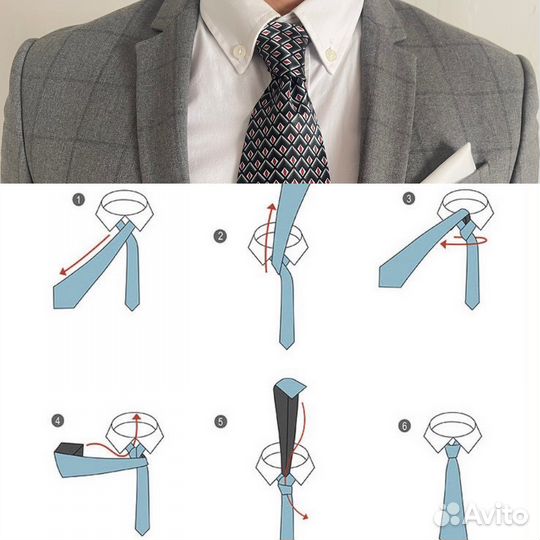 1
2
3
4
5
6
Avito