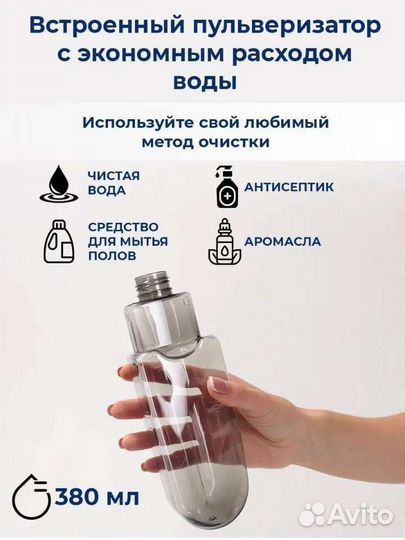 Встроенный пульверизатор с экономным расходом воды

Используйте свой любимый метод очистки

ЧИСТАЯ ВОДА

АНТИСЕПТИК

СРЕДСТВО ДЛЯ МЫТЬЯ ПОЛОВ

АРОМАСЛА

380 мл

Avito