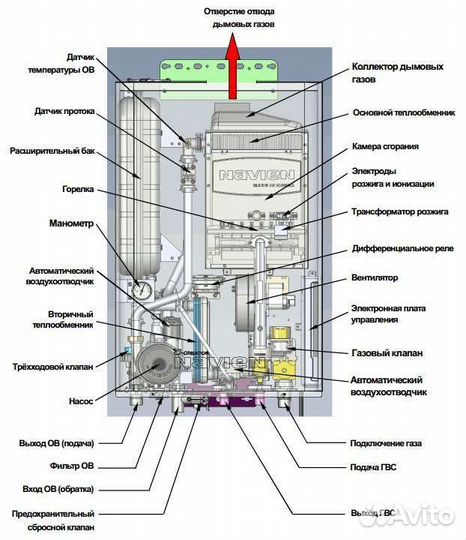 Отверстие отвода дымовых газов

Датчик температуры ОВ

Датчик протока

Расширительный бак

Горелка

Манометр

Автоматический воздухоотводчик

Вторичный теплообменник

Трёхходовой клапан

Насос

Выход ОВ (подача)

Фильтр ОВ

Вход ОВ (обратка)

Предохранительный сбросной клапан

Коллектор дымовых газов

Основной теплообменник

Камера сгорания

Электроды розжига и ионизации

Трансформатор розжига

Дифференциальное реле

Вентилятор

Электронная плата управления

Газовый клапан

Автоматический воздухоотводчик

Подключение газа

Подача ГВС

Выход ГВС

NAVIEN

NAVIEN

Avito