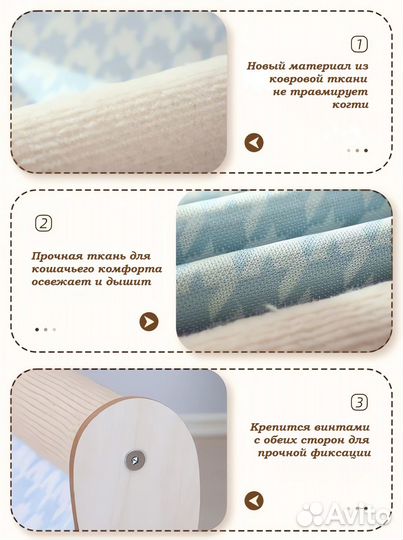 1

Новый материал из ковровой ткани не травмирует когти

2

Прочная ткань для кошачьего комфорта освежает и дышит

3

Крепится винтами с обеих сторон для прочной фиксации

Avito