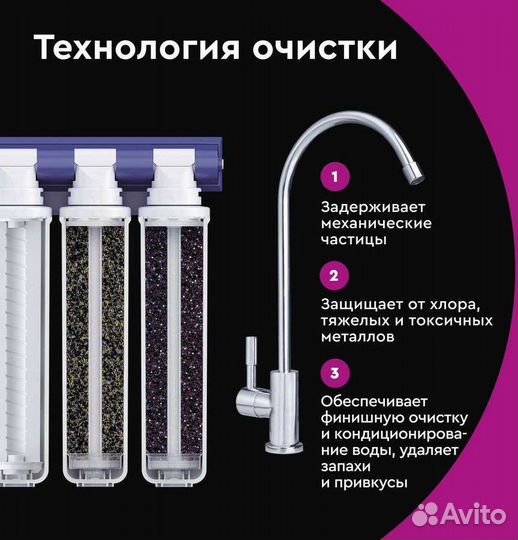 Технология очистки

1

Задерживает механические частицы

2

Защищает от хлора, тяжелых и токсичных металлов

3

Обеспечивает финишную очистку и кондиционирование воды, удаляет запахи и привкусы

Avito