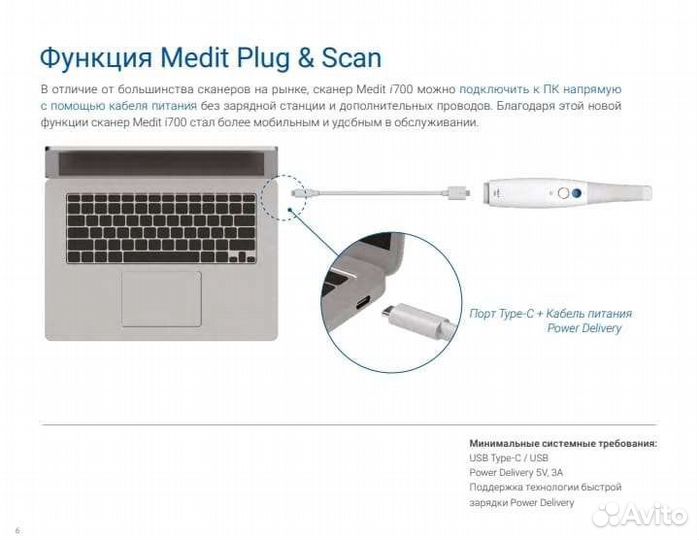 Функция Medit Plug & Scan

В отличие от большинства сканеров на рынке, сканер Medit i700 можно подключить к ПК напрямую с помощью кабеля питания без зарядной станции и дополнительных проводов. Благодаря этой новой функции сканер Medit i700 стал более мобильным и удсбным в обслуживании.

Порт Type-C + Кабель питания Power Delivery

Минимальные системные требования:
USB Type-C / USB
Power Delivery 5V, 3A
Поддержка технологии быстрой зарядки Power Delivery

6

Avito