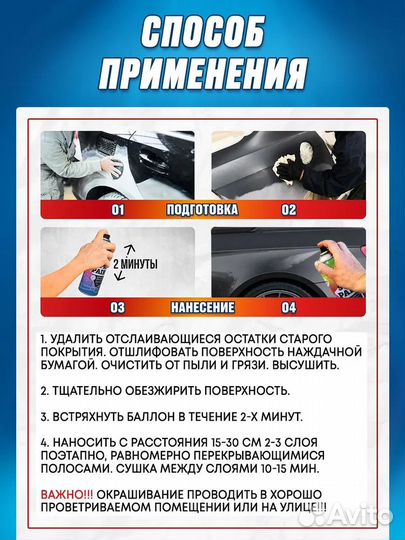 СПОСОБ ПРИМЕНЕНИЯ

01 ПОДГОТОВКА 02

2 МИНУТЫ

03 НАНЕСЕНИЕ 04

1. УДАЛИТЬ ОТСЛАИВАЮЩИЕСЯ ОСТАТКИ СТАРОГО ПОКРЫТИЯ. ОТШЛИФОВАТЬ ПОВЕРХНОСТЬ НАЖДАЧНОЙ БУМАГОЙ. ОЧИСТИТЬ ОТ ПЫЛИ И ГРЯЗИ. ВЫСУШИТЬ.

2. ТЩАТЕЛЬНО ОБЕЗЖИРИТЬ ПОВЕРХНОСТЬ.

3. ВСТРЯХНУТЬ БАЛЛОН В ТЕЧЕНИЕ 2-Х МИНУТ.

4. НАНОСИТЬ С РАССТОЯНИЯ 15-30 СМ 2-3 СЛОЯ ПОЭТАПНО, РАВНОМЕРНО ПЕРЕКРЫВАЮЩИМИСЯ ПОЛОСАМИ. СУШКА МЕЖДУ СЛОЯМИ 10-15 МИН.

ВАЖНО!!! ОКРАШИВАНИЕ ПРОВОДИТЬ В ХОРОШО ПРОВЕТРИВАЕМОМ ПОМЕЩЕНИИ ИЛИ НА УЛИЦЕ!!!

Avito