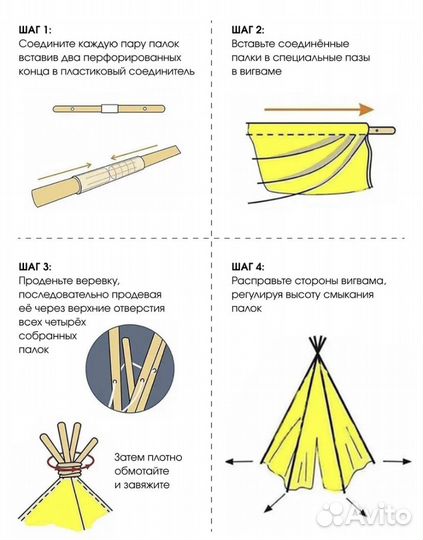 ШАГ 1:
Соедините каждую пару палок вставив два перфорированных конца в пластиковый соединитель

ШАГ 2:
Вставьте соединённые палки в специальные пазы в вигваме

ШАГ 3:
Проденьте веревку, последовательно продевая её через верхние отверстия всех четырёх собранных палок

Затем плотно обмотайте и завяжите

ШАГ 4:
Расправьте стороны вигвама, регулируя высоту смыкания палок

Avito