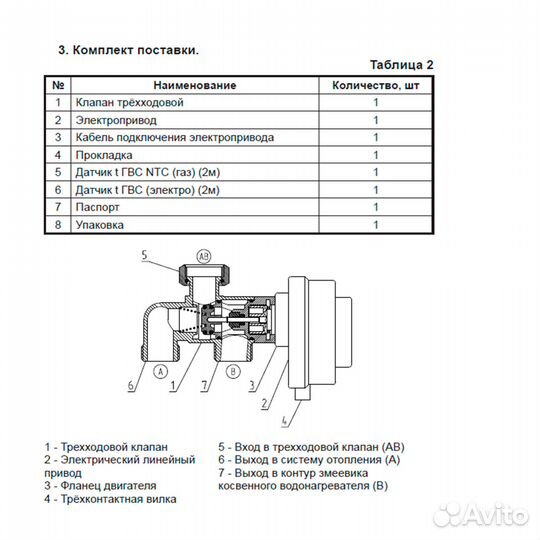 3. Комплект поставки.

Таблица 2

| № | Наименование | Количество, шт |
|---|---|---|
| 1 | Клапан трёхходовой | 1 |
| 2 | Электропривод | 1 |
| 3 | Кабель подключения электропривода | 1 |
| 4 | Прокладка | 1 |
| 5 | Датчик t ГВС NTC (газ) (2м) | 1 |
| 6 | Датчик t ГВС (электро) (2м) | 1 |
| 7 | Паспорт | 1 |
| 8 | Упаковка | 1 |

5
AB
6
A
1
7
B
3
2
4

1 - Трехходовой клапан
2 - Электрический линейный привод
3 - Фланец двигателя
4 - Трёхконтактная вилка

5 - Вход в трехходовой клапан (AB)
6 - Выход в систему отопления (A)
7 - Выход в контур змеевика косвенного водонагревателя (B)

Avito