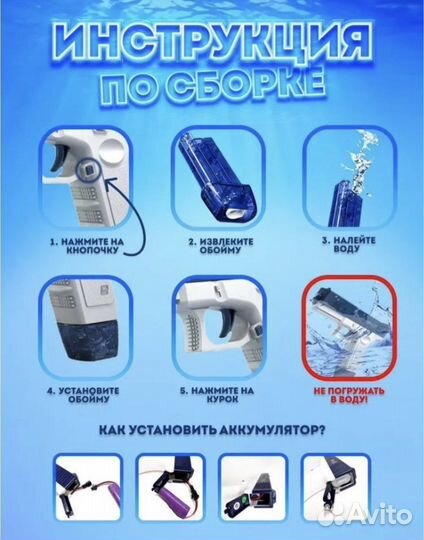 ИНСТРУКЦИЯ ПО СБОРКЕ

1. НАЖМИТЕ НА КНОПОЧКУ

2. ИЗВЛЕКИТЕ ОБОЙМУ

3. НАЛЕЙТЕ ВОДУ

4. УСТАНОВИТЕ ОБОЙМУ

5. НАЖМИТЕ НА КУРОК

НЕ ПОГРУЖАТЬ В ВОДУ!

КАК УСТАНОВИТЬ АККУМУЛЯТОР?

Avito