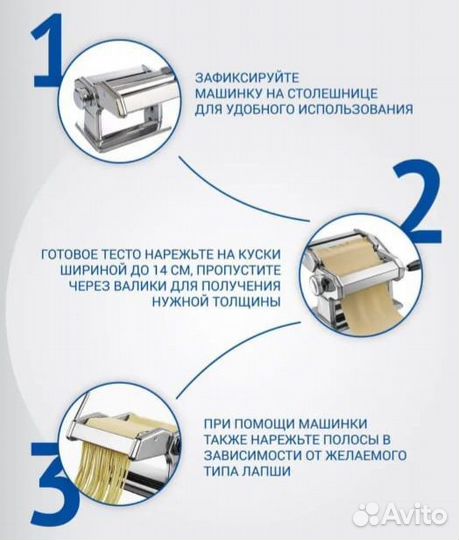 1

ЗАФИКСИРУЙТЕ МАШИНКУ НА СТОЛЕШНИЦЕ ДЛЯ УДОБНОГО ИСПОЛЬЗОВАНИЯ

2

ГОТОВОЕ ТЕСТО НАРЕЖЬТЕ НА КУСКИ ШИРИНОЙ ДО 14 СМ, ПРОПУСТИТЕ ЧЕРЕЗ ВАЛИКИ ДЛЯ ПОЛУЧЕНИЯ НУЖНОЙ ТОЛЩИНЫ

3

ПРИ ПОМОЩИ МАШИНКИ ТАКЖЕ НАРЕЖЬТЕ ПОЛОСЫ В ЗАВИСИМОСТИ ОТ ЖЕЛАЕМОГО ТИПА ЛАПШИ

Avito