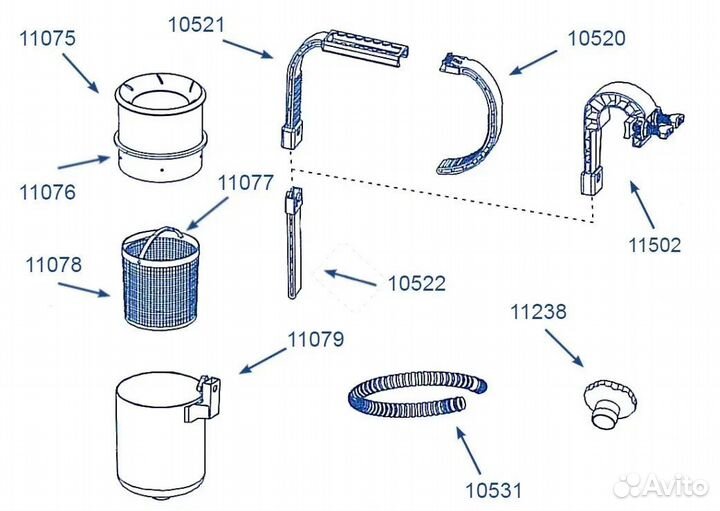 11075

10521

10520

11076

11077

11502

11078

10522

11238

11079

10531

Avito