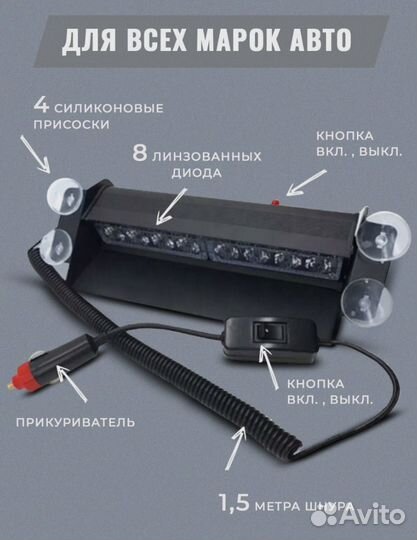 ДЛЯ ВСЕХ МАРОК АВТО

4 СИЛИКОНОВЫЕ ПРИСОСКИ

8 ЛИНЗОВАННЫХ ДИОДА

КНОПКА ВКЛ. , ВЫКЛ.

КНОПКА ВКЛ. , ВЫКЛ.

ПРИКУРИВАТЕЛЬ

1,5 МЕТРА ШНУРА

Avito