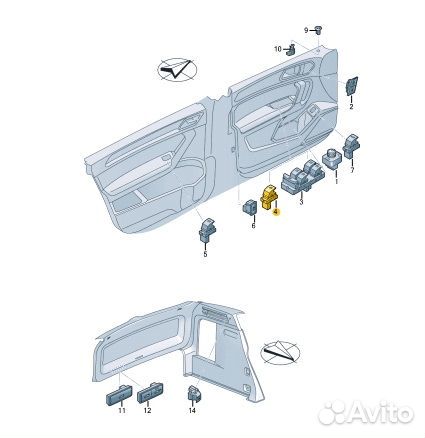 9
10
2
7
1
3
4
6
5
11
12
14
Avito