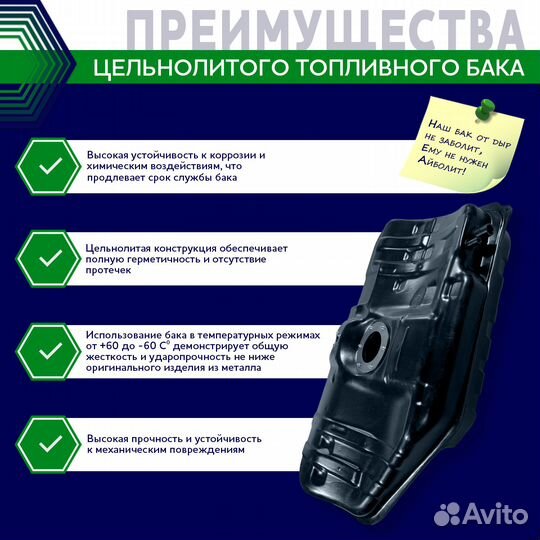 ПРЕИМУЩЕСТВА
ЦЕЛЬНОЛИТОГО ТОПЛИВНОГО БАКА

Наш бак от дыр не заболит, Ему не нужен Айболит!

Высокая устойчивость к коррозии и химическим воздействиям, что продлевает срок службы бака

Цельнолитая конструкция обеспечивает полную герметичность и отсутствие протечек

Использование бака в температурных режимах от +60 до -60 С° демонстрирует общую жесткость и ударопрочность не ниже оригинального изделия из металла

Высокая прочность и устойчивость к механическим повреждениям

Avito