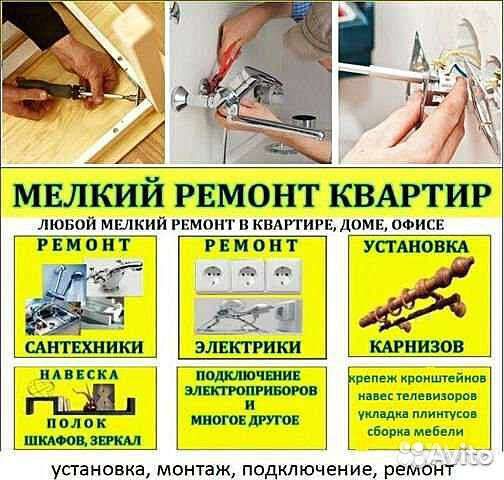 МЕЛКИЙ РЕМОНТ КВАРТИР

ЛЮБОЙ МЕЛКИЙ РЕМОНТ В КВАРТИРЕ, ДОМЕ, ОФИСЕ

РЕМОНТ
САНТЕХНИКИ

РЕМОНТ
ЭЛЕКТРИКИ

УСТАНОВКА
КАРНИЗОВ

НАВЕСКА
ПОЛОК
ШКАФОВ, ЗЕРКАЛ

ПОДКЛЮЧЕНИЕ ЭЛЕКТРОПРИБОРОВ И МНОГОЕ ДРУГОЕ

крепеж кронштейнов
навес телевизоров
укладка плинтусов
сборка мебели

Avito

установка, монтаж, подключение, ремонт