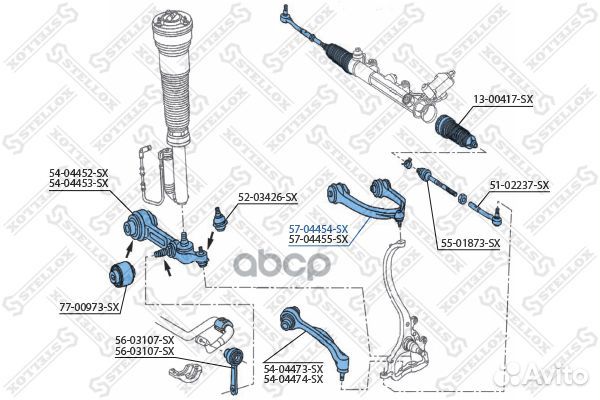 13-00417-SX

54-04452-SX
54-04453-SX

52-03426-SX

51-02237-SX

57-04454-SX
57-04455-SX

55-01873-SX

77-00973-SX

56-03107-SX
56-03107-SX

54-04473-SX
54-04474-SX

STELLOX

Avito