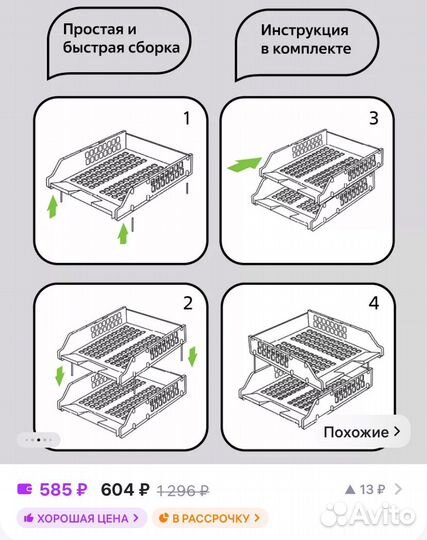 Простая и быстрая сборка

Инструкция в комплекте

1

3

2

4

Похожие >

585 ₽ 604 ₽ 1 296 ₽

▲ 13 ₽ >

ХОРОШАЯ ЦЕНА >

В РАССРОЧКУ >

Avito