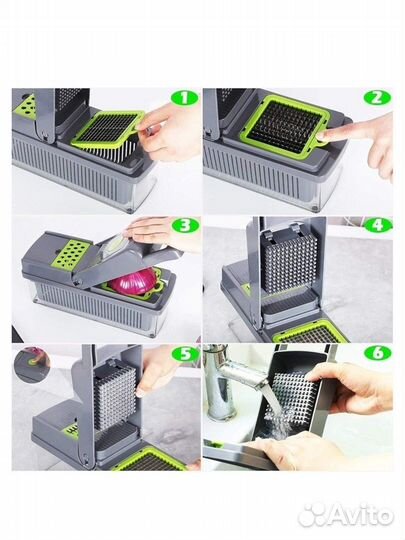 1
2
3
4
5
6
Avito