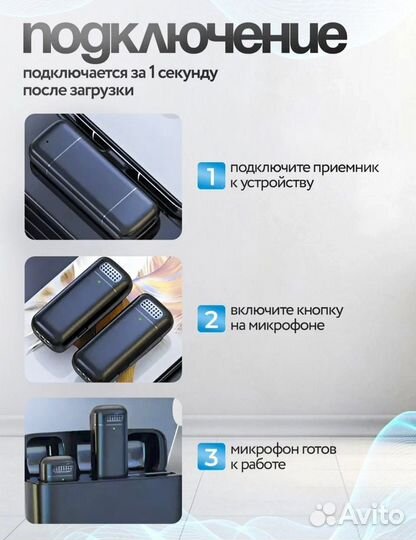 подключение

подключается за 1 секунду после загрузки

1 подключите приемник к устройству

2 включите кнопку на микрофоне

3 микрофон готов к работе

Avito