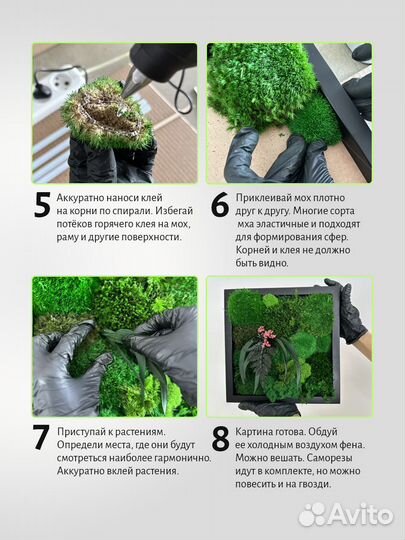 5
Аккуратно наноси клей на корни по спирали. Избегай потёков горячего клея на мох, раму и другие поверхности.

6
Приклеивай мох плотно друг к другу. Многие сорта мха эластичные и подходят для формирования сфер. Корней и клея не должно быть видно.

7
Приступай к растениям. Определи места, где они будут смотреться наиболее гармонично. Аккуратно вклей растения.

8
Картина готова. Обдуй ее холодным воздухом фена. Можно вешать. Саморезы идут в комплекте, но можно повесить и на гвозди.

Avito