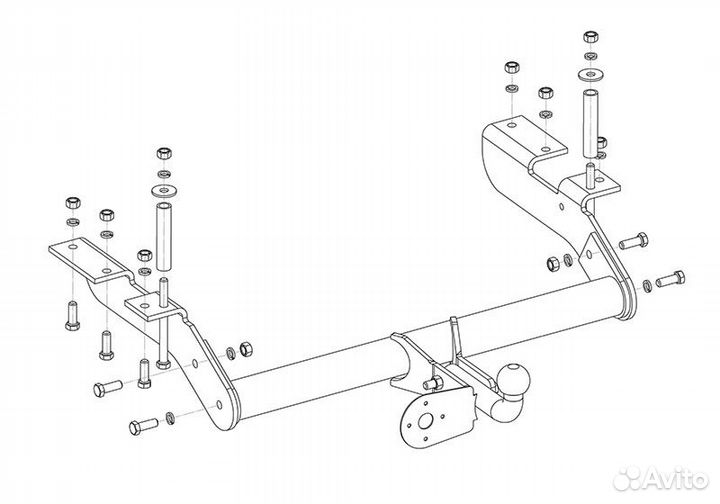 Avito