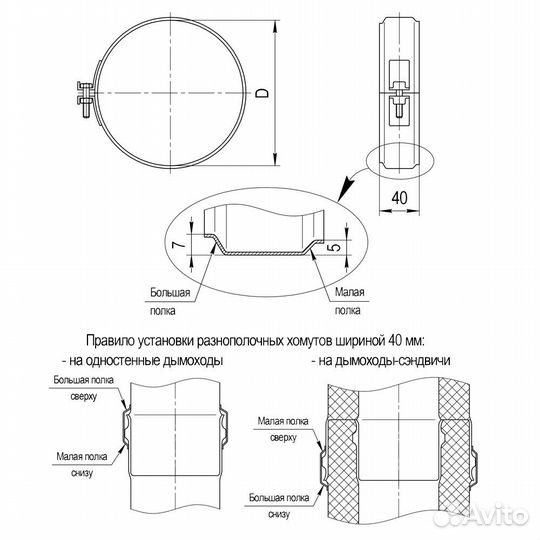 D

40

7

5

Большая полка

Малая полка

Правило установки разнополочных хомутов шириной 40 мм:

- на одностенные дымоходы

- на дымоходы-сэндвичи

Большая полка сверху

Малая полка снизу

Малая полка сверху

Большая полка снизу

Avito