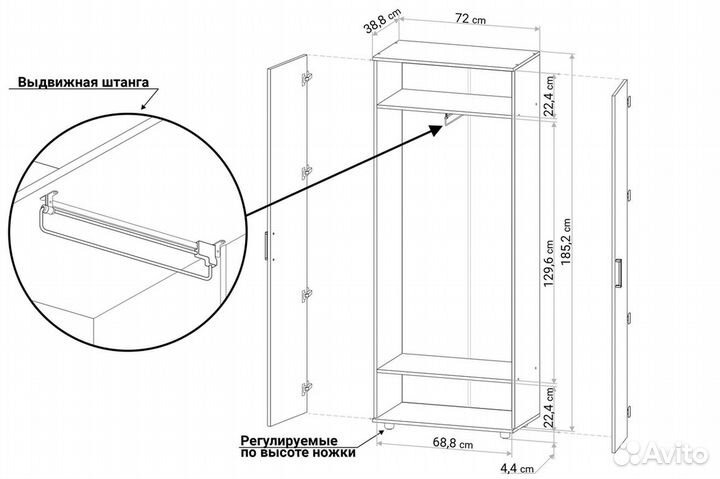 Выдвижная штанга

38,8 cm
72 cm
22,4 cm
129,6 cm
185,2 cm
22,4 cm

Регулируемые по высоте ножки

68,8 cm
4,4 cm

Avito