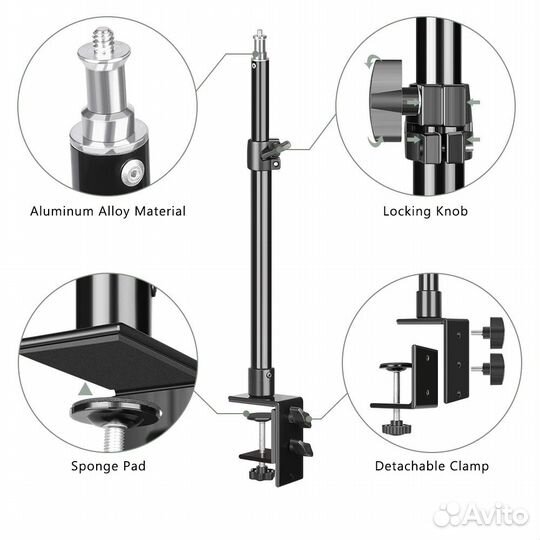 Aluminum Alloy Material

Locking Knob

Sponge Pad

Detachable Clamp

Avito