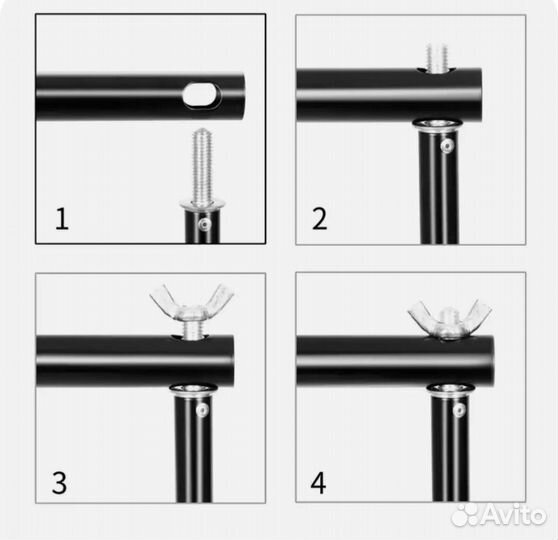 1

2

3

4

Avito