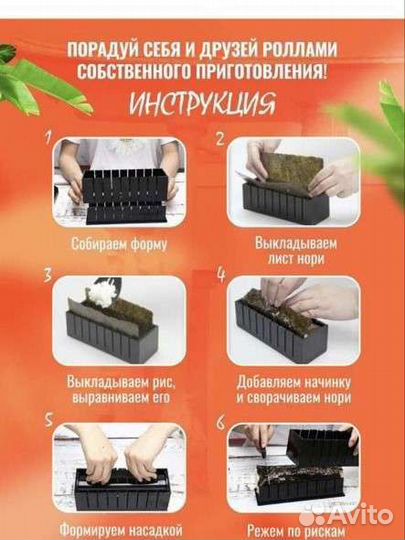 ПОРАДУЙ СЕБЯ И ДРУЗЕЙ РОЛЛАМИ СОБСТВЕННОГО ПРИГОТОВЛЕНИЯ!

ИНСТРУКЦИЯ

1

Собираем форму

2

Выкладываем лист нори

3

Выкладываем рис, выравниваем его

4

Добавляем начинку и сворачиваем нори

5

Формируем насадкой

6

Режем по рискам

Avito