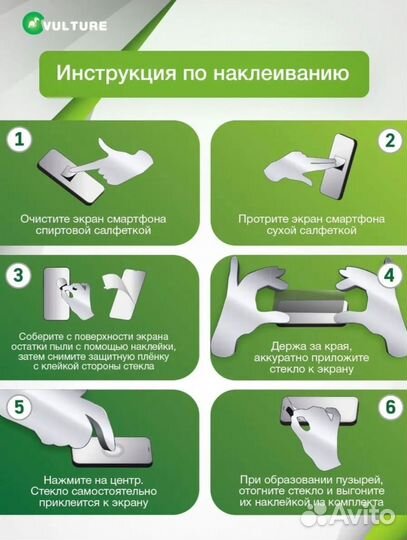 VULTURE

Инструкция по наклеиванию

1

Очистите экран смартфона спиртовой салфеткой

2

Протрите экран смартфона сухой салфеткой

3

Соберите с поверхности экрана остатки пыли с помощью наклейки, затем снимите защитную плёнку с клейкой стороны стекла

4

Держа за края, аккуратно приложите стекло к экрану

5

Нажмите на центр. Стекло самостоятельно приклеится к экрану

6

При образовании пузырей, отогните стекло и выгоните их наклейкой из комплекта

Avito