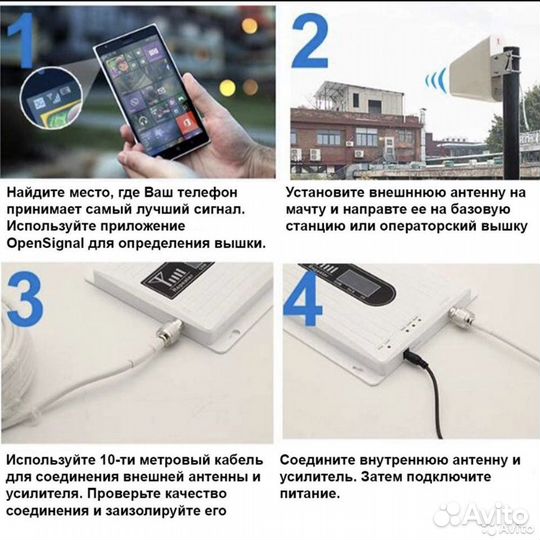 1

Найдите место, где Ваш телефон принимает самый лучший сигнал. Используйте приложение OpenSignal для определения вышки.

2

Установите внешннюю антенну на мачту и направте ее на базовую станцию или операторский вышку

3

Используйте 10-ти метровый кабель для соединения внешней антенны и усилителя. Проверьте качество соединения и заизолируйте его

4

Соедините внутреннюю антенну и усилитель. Затем подключите питание.

Avito