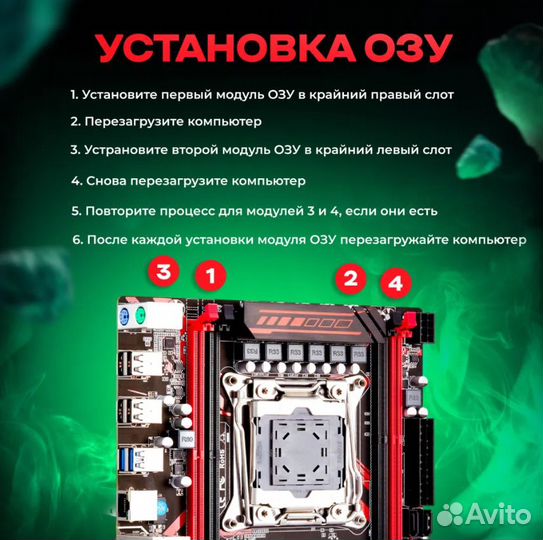 УСТАНОВКА ОЗУ

1. Установите первый модуль ОЗУ в крайний правый слот

2. Перезагрузите компьютер

3. Устрановите второй модуль ОЗУ в крайний левый слот

4. Снова перезагрузите компьютер

5. Повторите процесс для модулей 3 и 4, если они есть

6. После каждой установки модуля ОЗУ перезагружайте компьютер

3 1 2 4

R33 R33 R33 R33 R33 R33

R80

RoHS

Avito