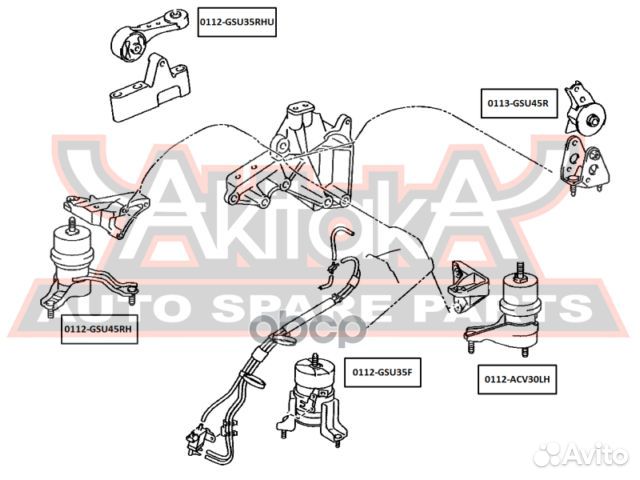 0112-GSU35RHU

0113-GSU45R

AKITAKA

AUTO SPARE PARTS

0112-GSU45RH

0112-GSU35F

0112-ACV30LH

Avito