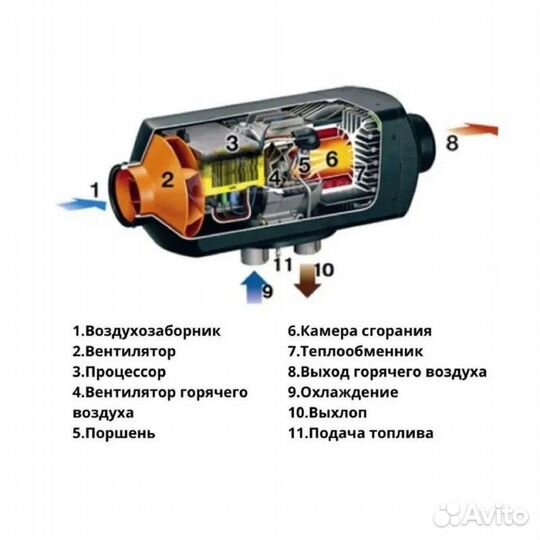 3
2
4
5
6
7
8
1
11
10
9

1.Воздухозаборник
2.Вентилятор
3.Процессор
4.Вентилятор горячего воздуха
5.Поршень

6.Камера сгорания
7.Теплообменник
8.Выход горячего воздуха
9.Охлаждение
10.Выхлоп
11.Подача топлива

Avito