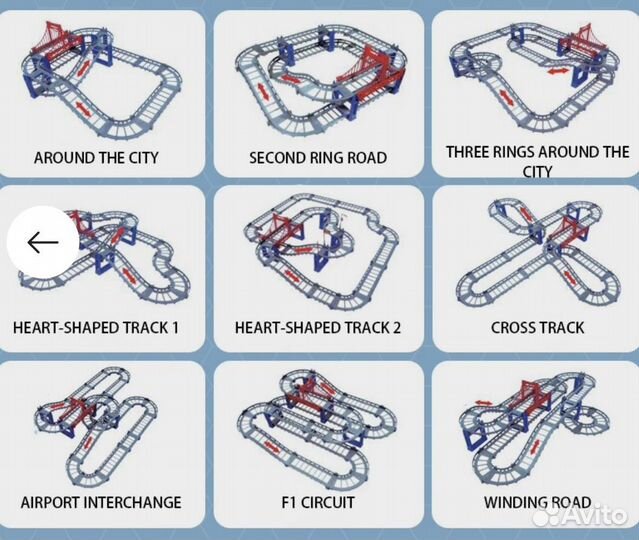 AROUND THE CITY

SECOND RING ROAD

THREE RINGS AROUND THE CITY

HEART-SHAPED TRACK 1

HEART-SHAPED TRACK 2

CROSS TRACK

AIRPORT INTERCHANGE

F1 CIRCUIT

WINDING ROAD

Avito