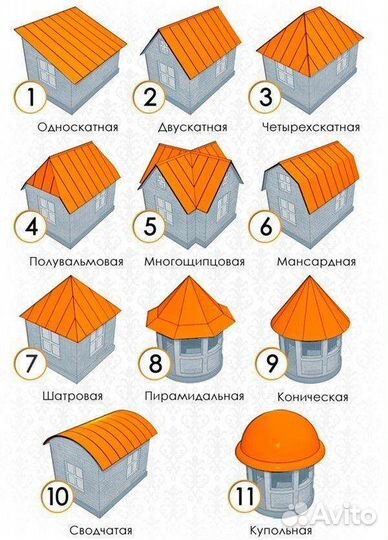 1
Односкатная
2
Двускатная
3
Четырехскатная
4
Полувальмовая
5
Многощипцовая
6
Мансардная
7
Шатровая
8
Пирамидальная
9
Коническая
10
Сводчатая
11
Купольная
Avito