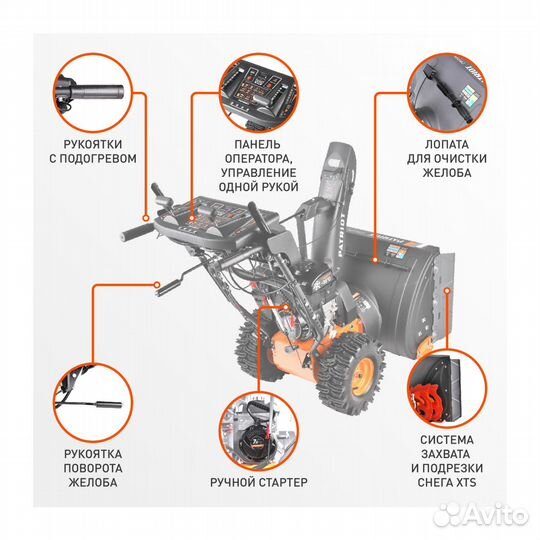 РУКОЯТКИ С ПОДОГРЕВОМ

ПАНЕЛЬ ОПЕРАТОРА, УПРАВЛЕНИЕ ОДНОЙ РУКОЙ

ЛОПАТА ДЛЯ ОЧИСТКИ ЖЕЛОБА

PATRIOT

РУКОЯТКА ПОВОРОТА ЖЕЛОБА

РУЧНОЙ СТАРТЕР

СИСТЕМА ЗАХВАТА И ПОДРЕЗКИ СНЕГА XTS

Avito