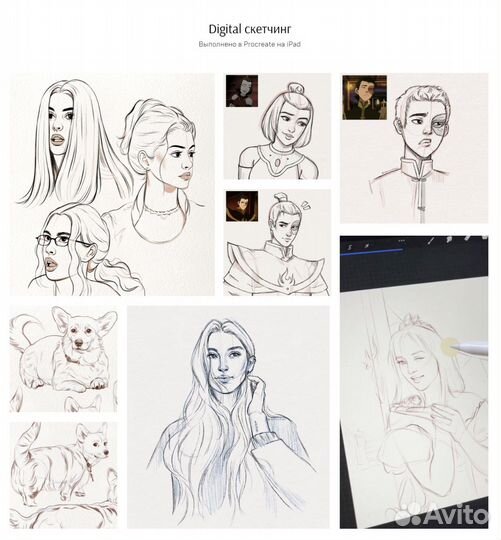 Digital скетчинг

Выполнено в Procreate на iPad

Avito