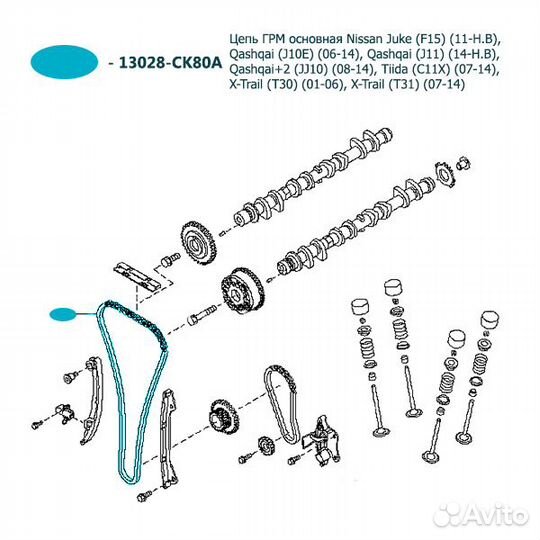 - 13028-CK80A

Цепь ГРМ основная Nissan Juke (F15) (11-Н.В), Qashqai (J10E) (06-14), Qashqai (J11) (14-Н.В), Qashqai+2 (JJ10) (08-14), Tiida (C11X) (07-14), X-Trail (T30) (01-06), X-Trail (T31) (07-14)

Avito