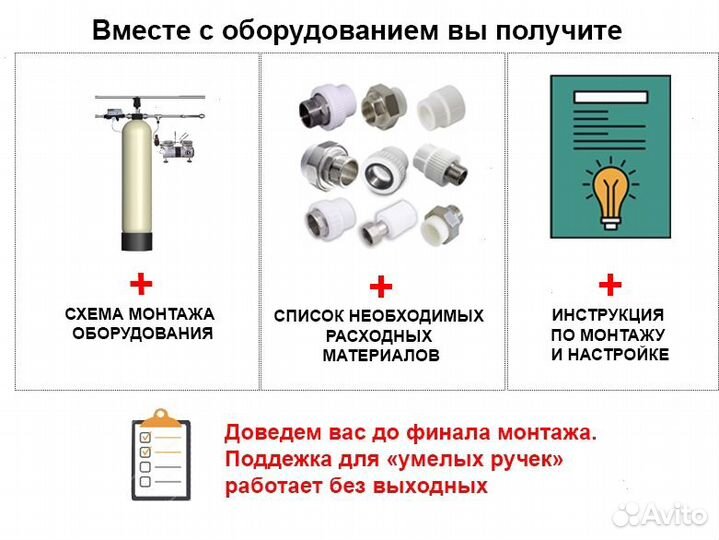 Вместе с оборудованием вы получите

+
СХЕМА МОНТАЖА ОБОРУДОВАНИЯ

+
СПИСОК НЕОБХОДИМЫХ РАСХОДНЫХ МАТЕРИАЛОВ

+
ИНСТРУКЦИЯ ПО МОНТАЖУ И НАСТРОЙКЕ

Доведем вас до финала монтажа. Поддежка для «умелых ручек» работает без выходных

Avito