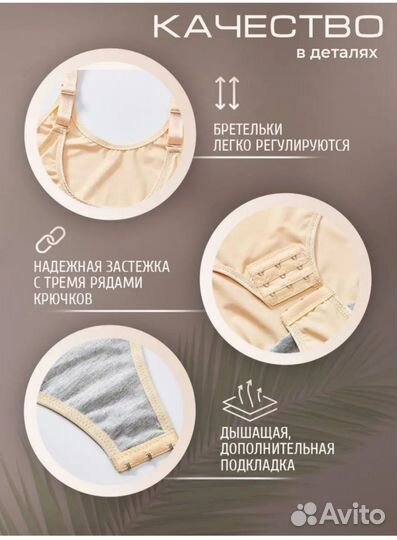 КАЧЕСТВО
в деталях

БРЕТЕЛЬКИ ЛЕГКО РЕГУЛИРУЮТСЯ

НАДЕЖНАЯ ЗАСТЕЖКА С ТРЕМЯ РЯДАМИ КРЮЧКОВ

ДЫШАЩАЯ, ДОПОЛНИТЕЛЬНАЯ ПОДКЛАДКА

Avito