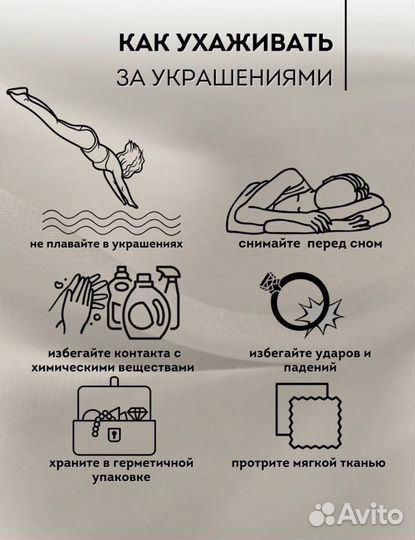 КАК УХАЖИВАТЬ
ЗА УКРАШЕНИЯМИ

не плавайте в украшениях

снимайте перед сном

избегайте контакта с химическими веществами

избегайте ударов и падений

храните в герметичной упаковке

протрите мягкой тканью

Avito