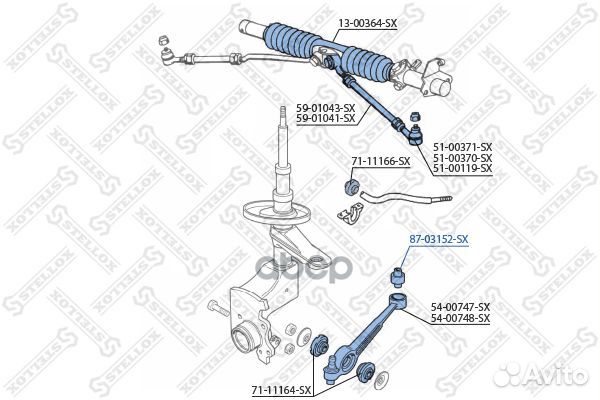 13-00364-SX

59-01043-SX
59-01041-SX

51-00371-SX
51-00370-SX
51-00119-SX

71-11166-SX

87-03152-SX

54-00747-SX
54-00748-SX

71-11164-SX

STELLOX

Avito