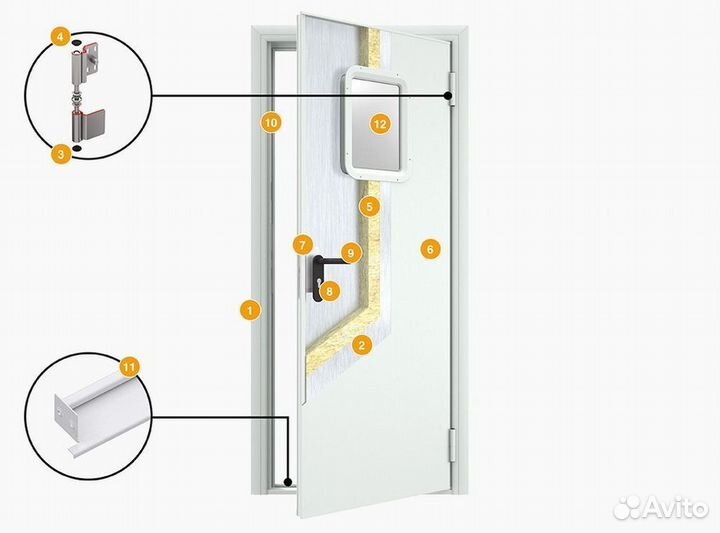 4
3
10
12
5
7
9
6
8
1
2
11
Avito