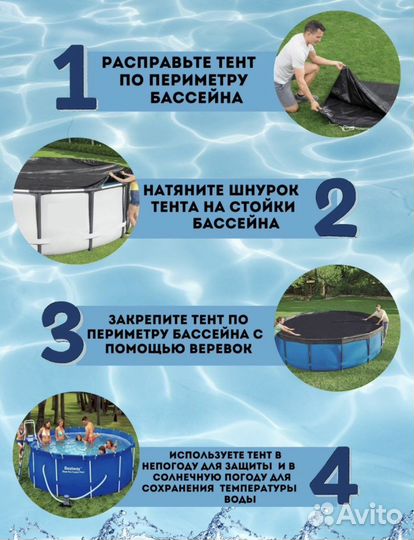 1
РАСПРАВЬТЕ ТЕНТ ПО ПЕРИМЕТРУ БАССЕЙНА

НАТЯНИТЕ ШНУРОК ТЕНТА НА СТОЙКИ БАССЕЙНА
2

3
ЗАКРЕПИТЕ ТЕНТ ПО ПЕРИМЕТРУ БАССЕЙНА С ПОМОЩЬЮ ВЕРЕВОК

Bestway

ИСПОЛЬЗУЕТЕ ТЕНТ В НЕПОГОДУ ДЛЯ ЗАЩИТЫ И В СОЛНЕЧНУЮ ПОГОДУ ДЛЯ СОХРАНЕНИЯ ТЕМПЕРАТУРЫ ВОДЫ
4

Avito