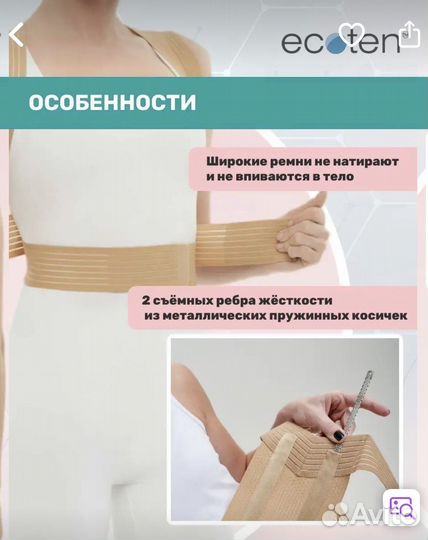 ecoten

ОСОБЕННОСТИ

Широкие ремни не натирают и не впиваются в тело

2 съёмных ребра жёсткости из металлических пружинных косичек

Avito