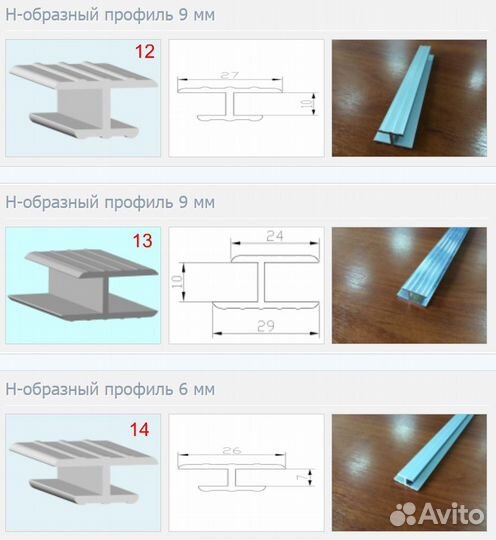 Н-образный профиль 9 мм

12

27

10

Н-образный профиль 9 мм

13

24

10

29

Н-образный профиль 6 мм

14

26

7

Avito