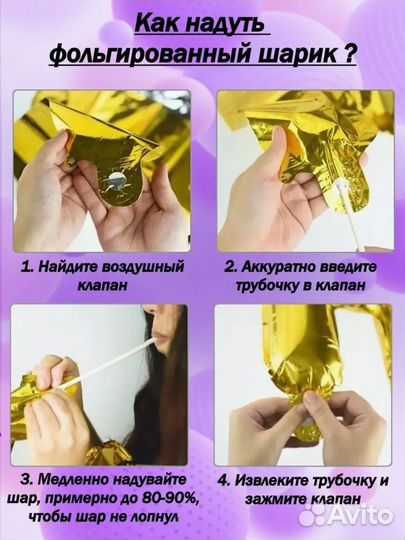 Как надуть фольгированный шарик ?

1. Найдите воздушный клапан

2. Аккуратно введите трубочку в клапан

3. Медленно надувайте шар, примерно до 80-90%, чтобы шар не лопнул

4. Извлеките трубочку и зажмите клапан

Avito