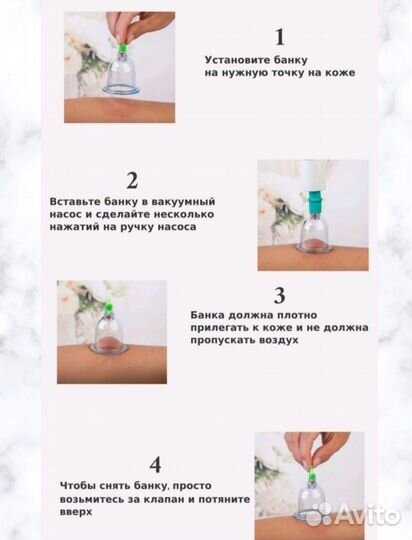 1
Установите банку на нужную точку на коже

2
Вставьте банку в вакуумный насос и сделайте несколько нажатий на ручку насоса

3
Банка должна плотно прилегать к коже и не должна пропускать воздух

4
Чтобы снять банку, просто возьмитесь за клапан и потяните вверх

Avito